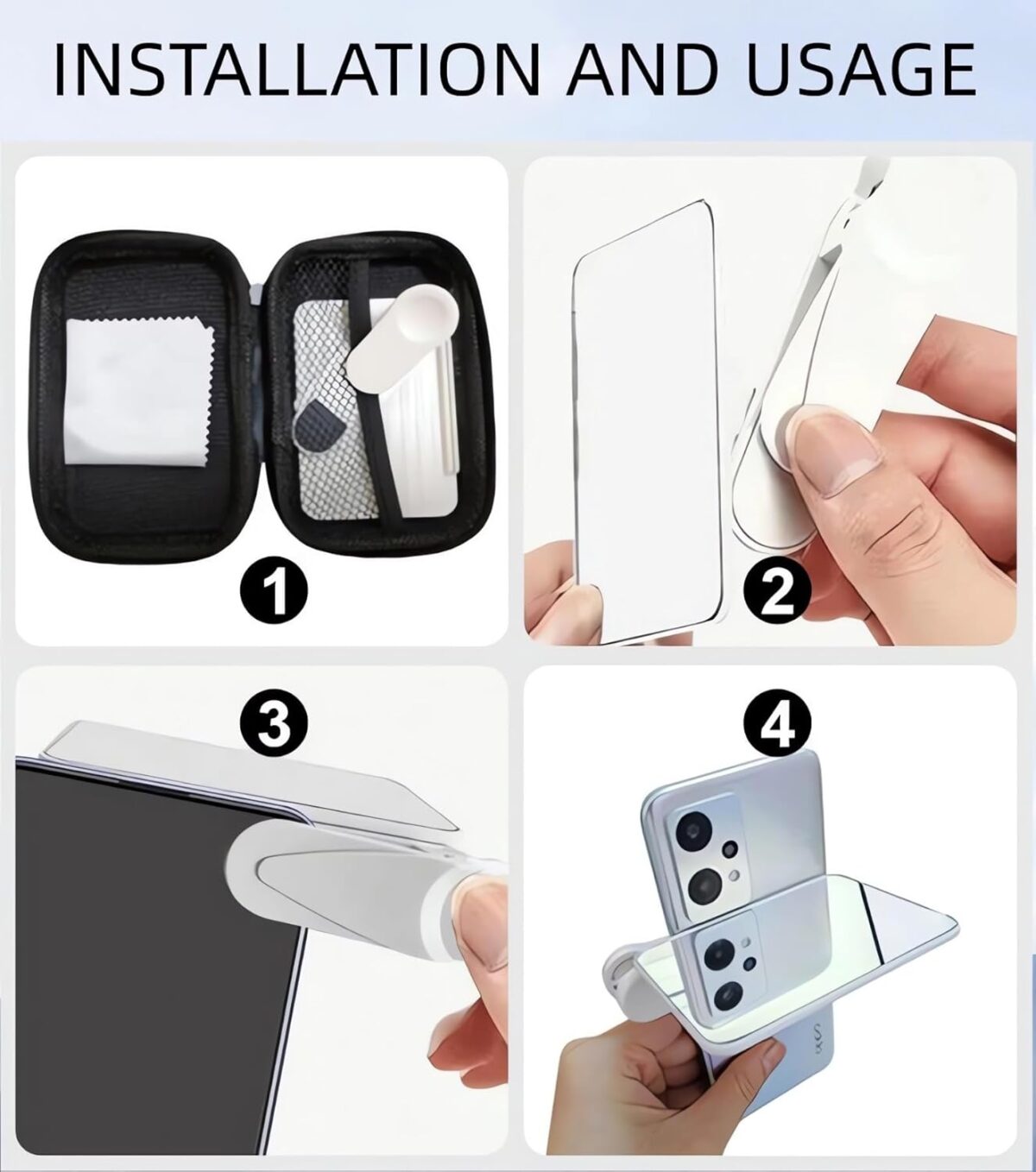 INSTALLATION AND USAGE

1

2

3

4