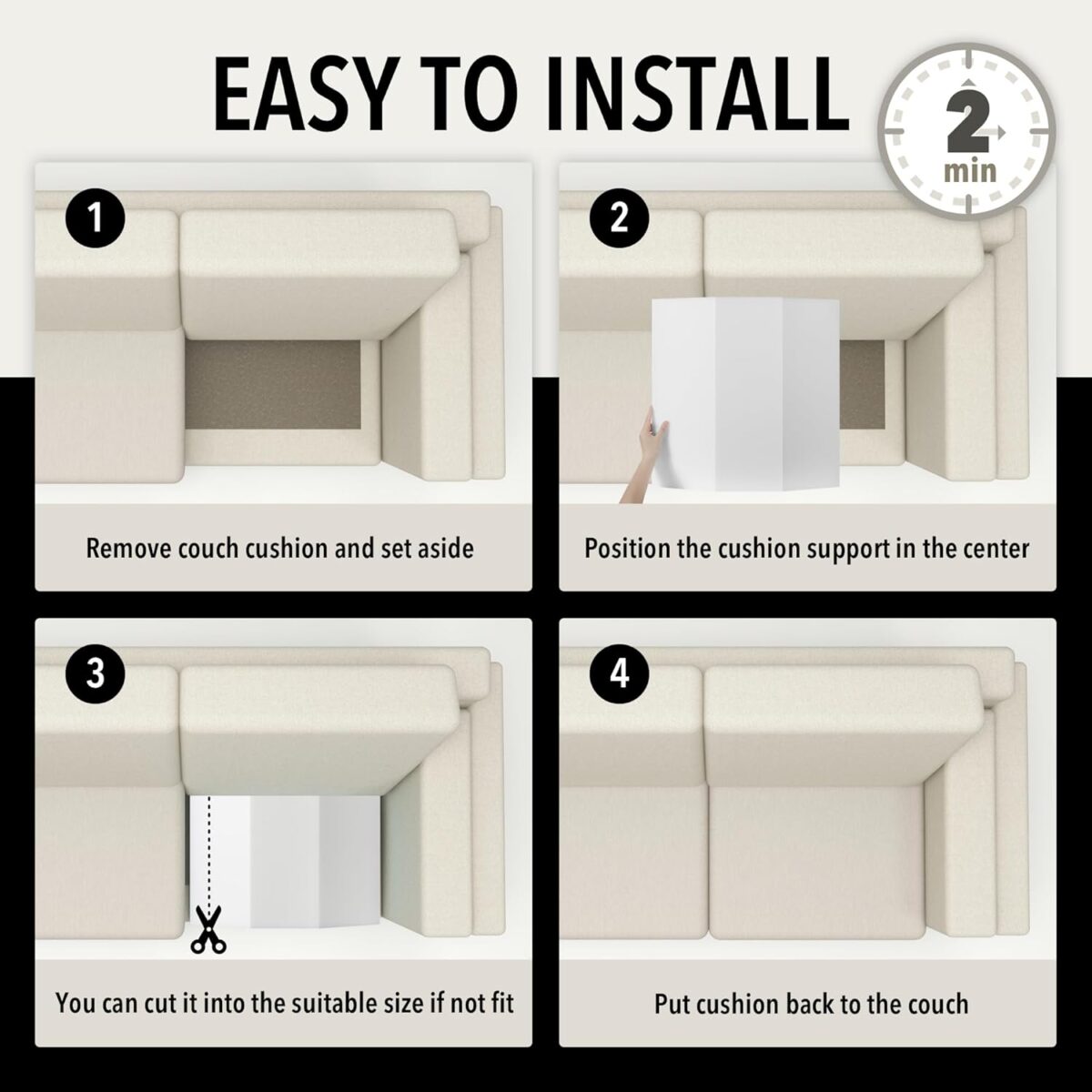 EASY TO INSTALL

2 min

1

Remove couch cushion and set aside

2

Position the cushion support in the center

3

You can cut it into the suitable size if not fit

4

Put cushion back to the couch