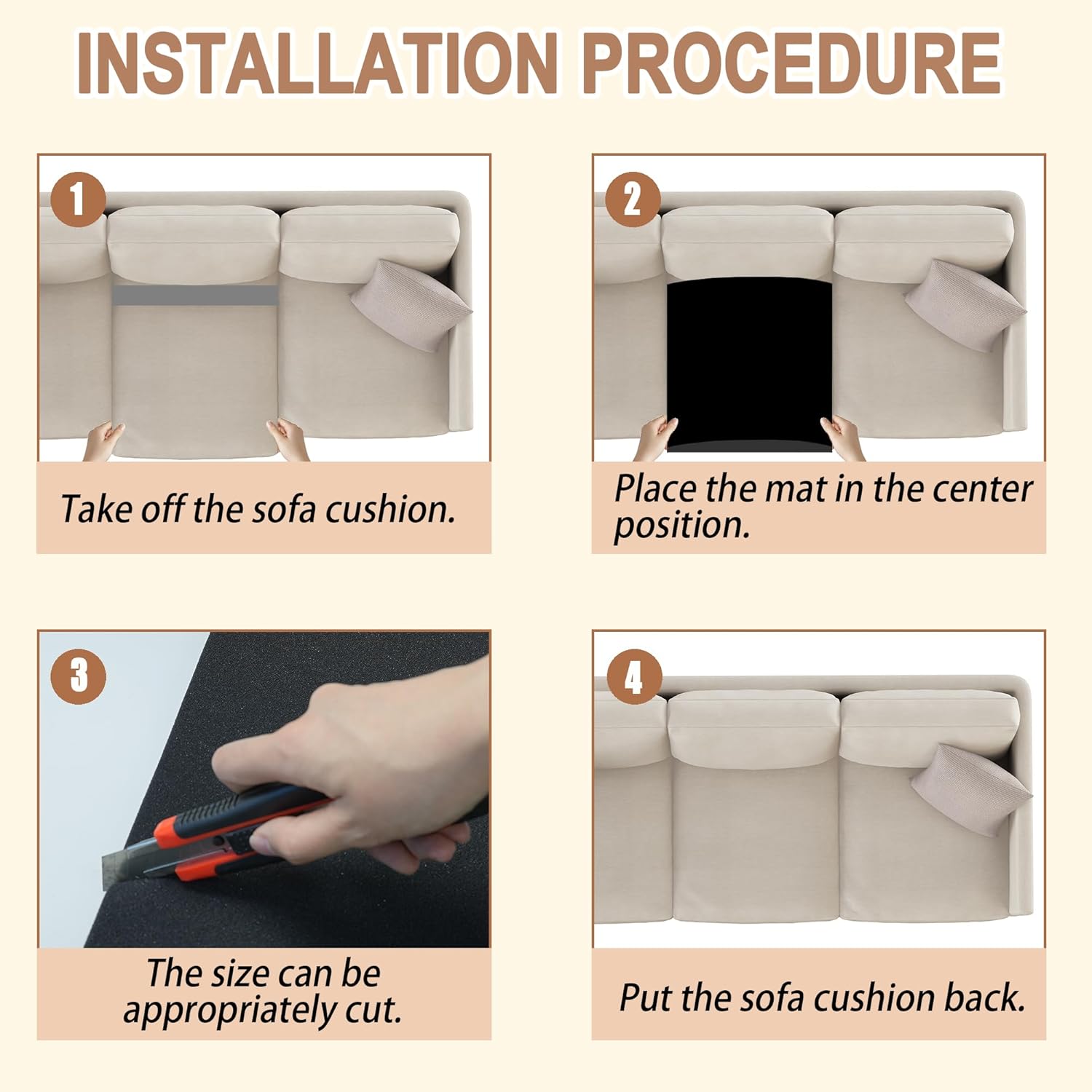 INSTALLATION PROCEDURE

1

Take off the sofa cushion.

2

Place the mat in the center position.

3

The size can be appropriately cut.

4

Put the sofa cushion back.