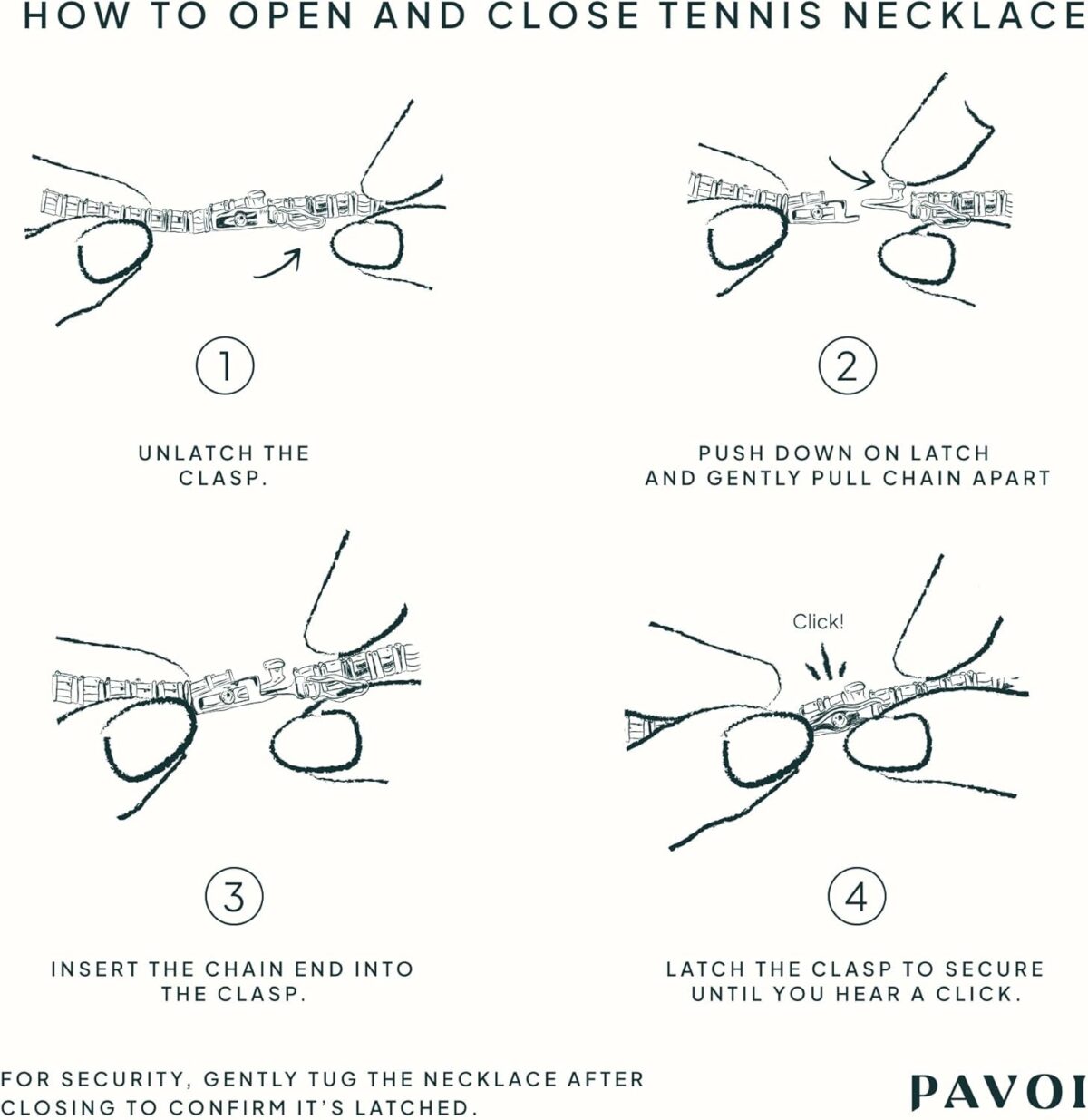 HOW TO OPEN AND CLOSE TENNIS NECKLACE

1

UNLATCH THE CLASP.

2

PUSH DOWN ON LATCH AND GENTLY PULL CHAIN APART

3

INSERT THE CHAIN END INTO THE CLASP.

Click!

4

LATCH THE CLASP TO SECURE UNTIL YOU HEAR A CLICK.

FOR SECURITY, GENTLY TUG THE NECKLACE AFTER CLOSING TO CONFIRM IT'S LATCHED.

PAVOI