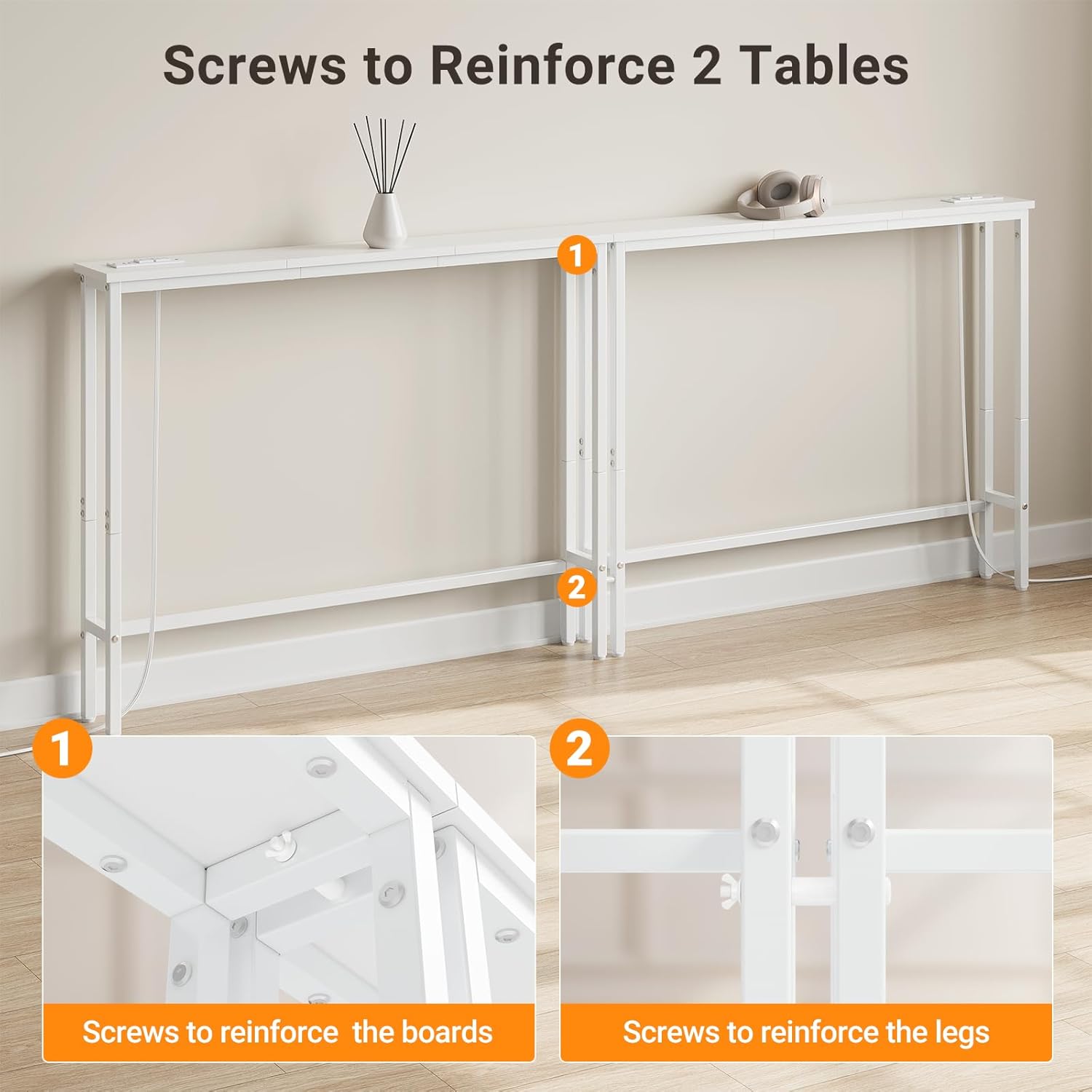 Screws to Reinforce 2 Tables

1

2

1

Screws to reinforce the boards

2

Screws to reinforce the legs