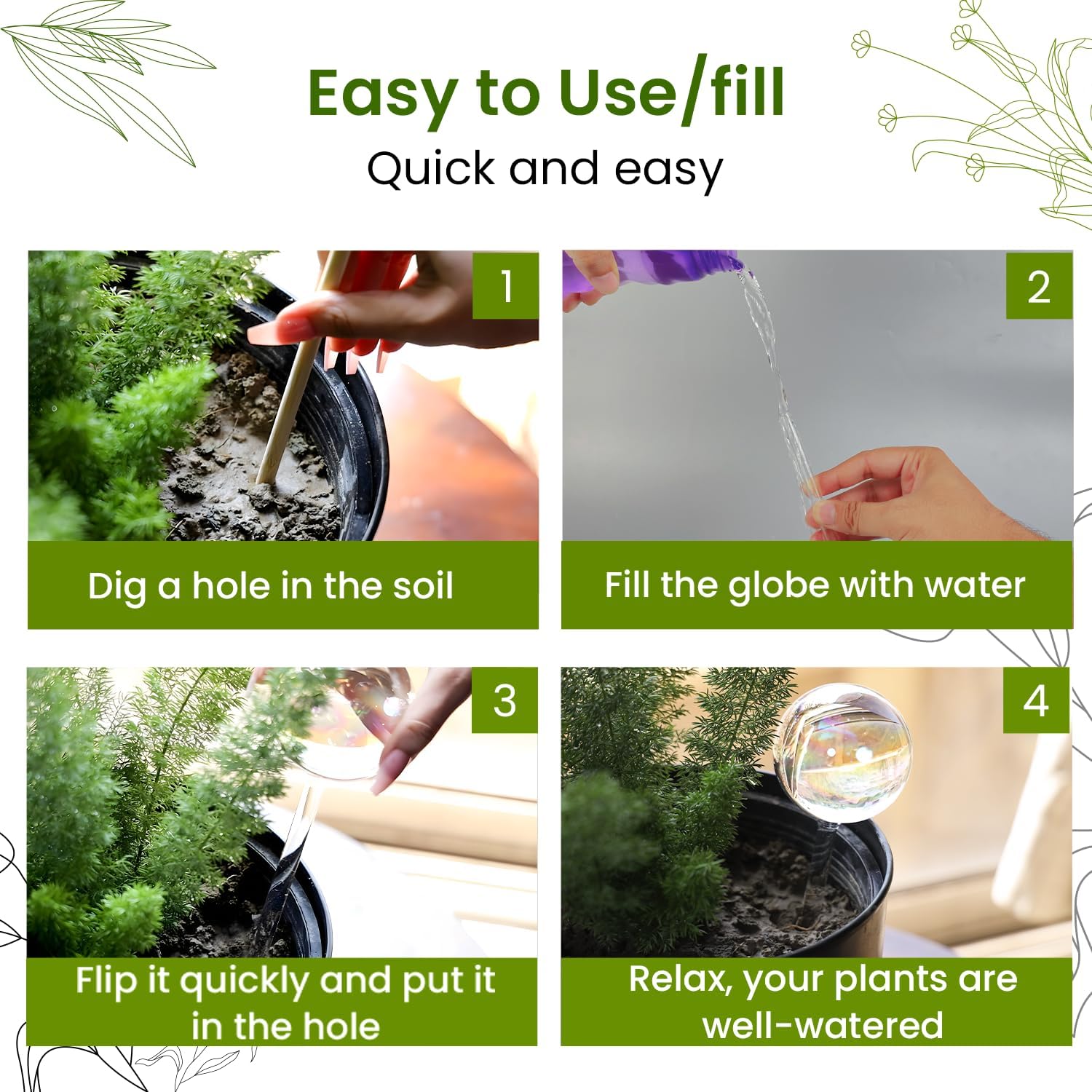 Easy to Use/fill
Quick and easy

1
Dig a hole in the soil

2
Fill the globe with water

3
Flip it quickly and put it in the hole

4
Relax, your plants are well-watered