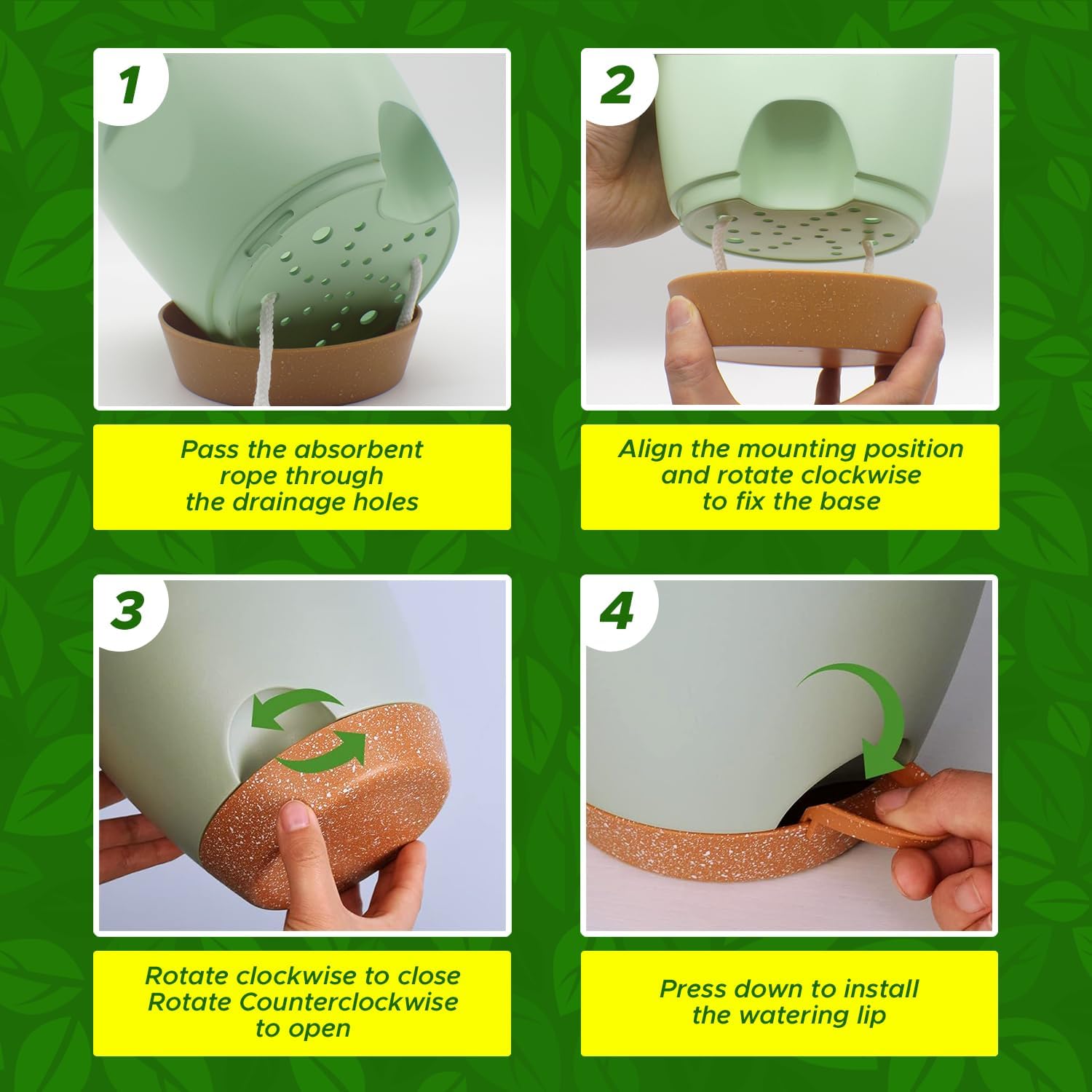 1

Pass the absorbent rope through the drainage holes

2

Align the mounting position and rotate clockwise to fix the base

3

Rotate clockwise to close Rotate Counterclockwise to open

4

Press down to install the watering lip