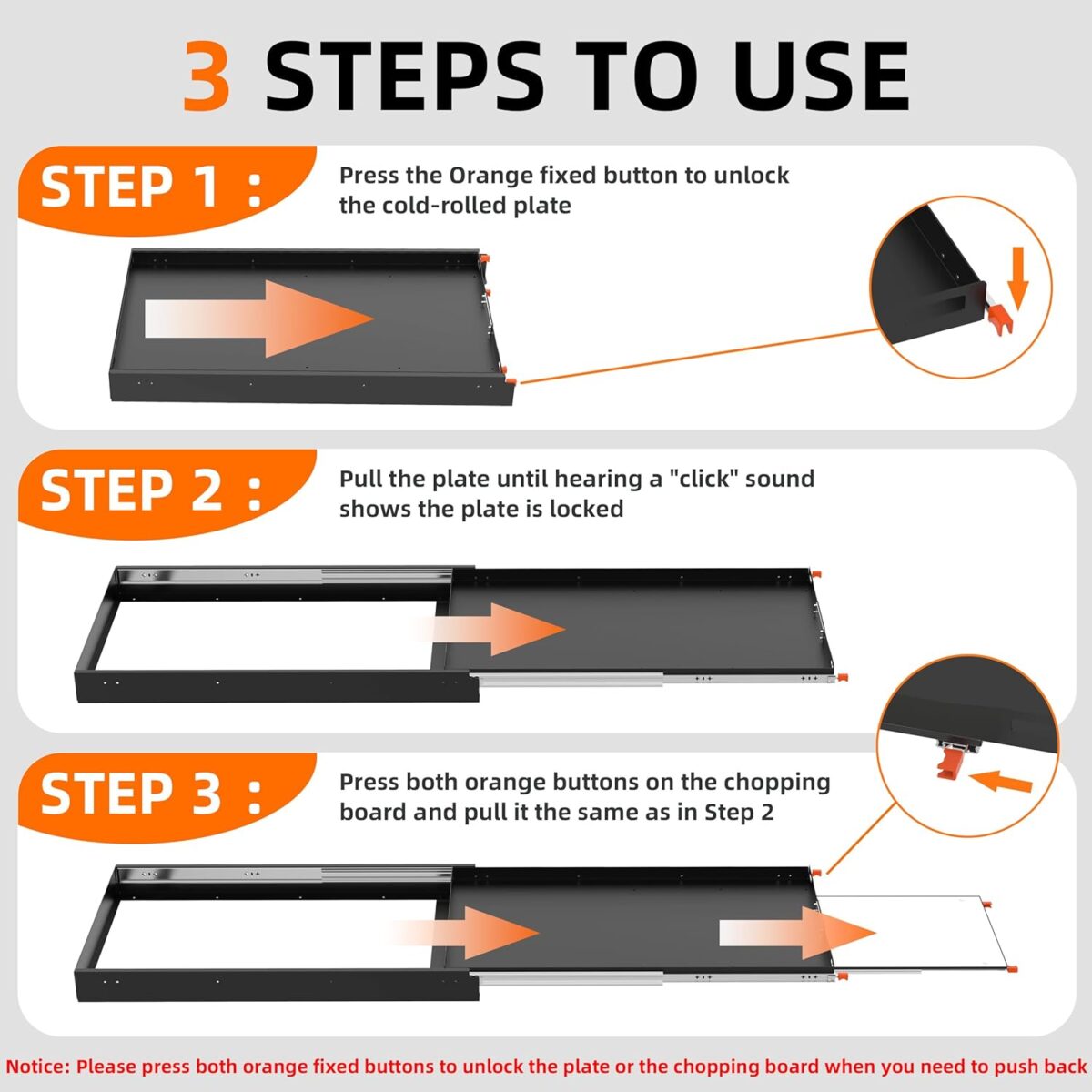 3 STEPS TO USE

STEP 1 : Press the Orange fixed button to unlock the cold-rolled plate

STEP 2 : Pull the plate until hearing a "click" sound shows the plate is locked

STEP 3 : Press both orange buttons on the chopping board and pull it the same as in Step 2

Notice: Please press both orange fixed buttons to unlock the plate or the chopping board when you need to push back